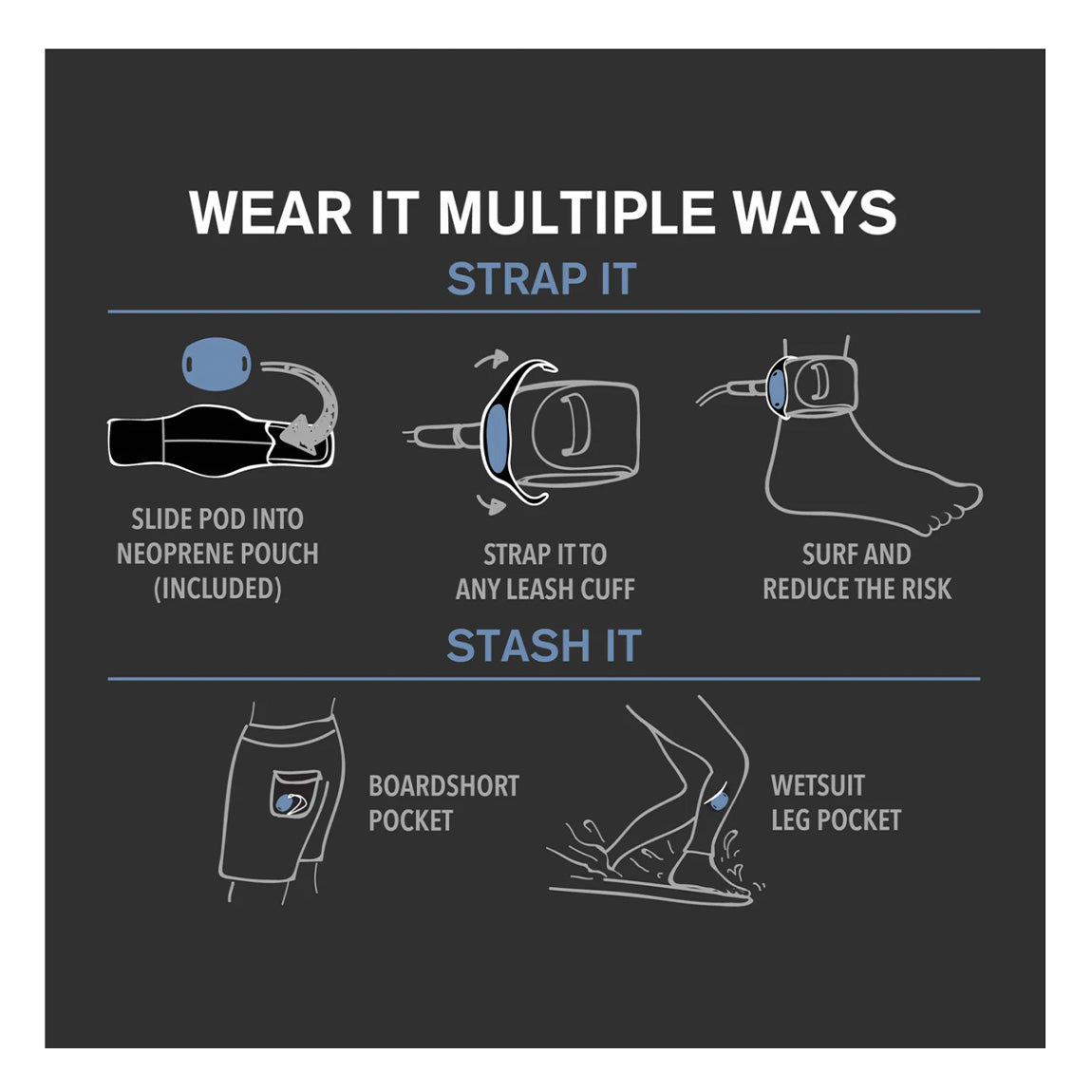 WEAR IT MULTIPLE WAYS

STRAP IT

SLIDE POD INTO NEOPRENE POUCH (INCLUDED)

STRAP IT TO ANY LEASH CUFF

SURF AND REDUCE THE RISK

STASH IT

BOARDSHORT POCKET

WETSUIT LEG POCKET